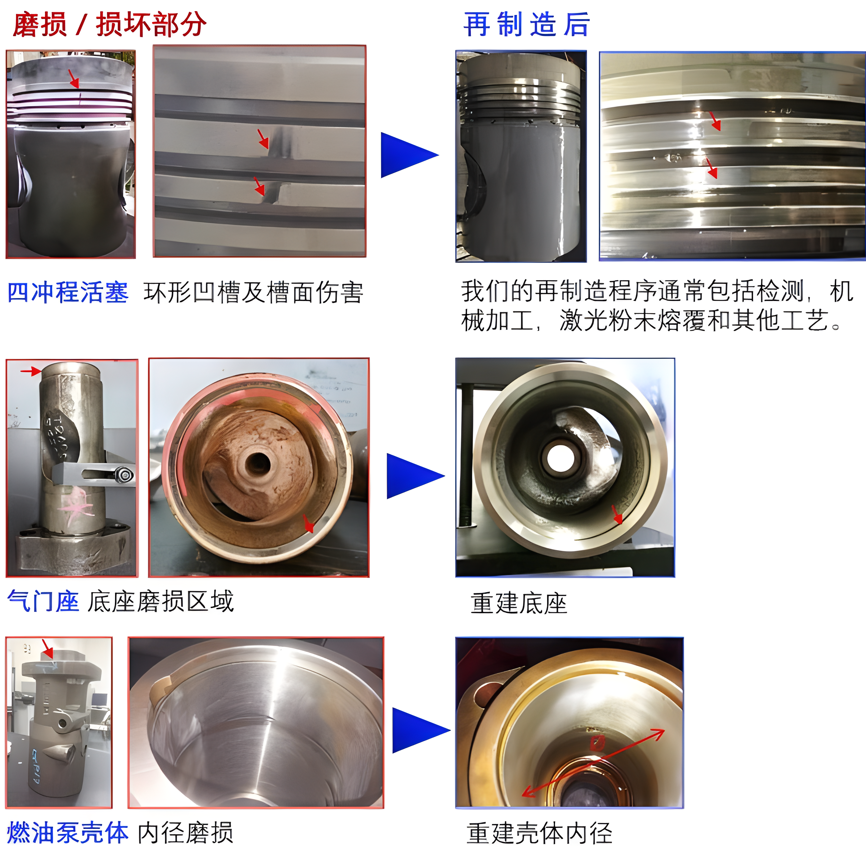 磨损 / 损坏部分

再制造后

四冲程活塞 环形凹槽及槽面伤害

我们的再制造程序通常包括检测，机械加工，激光粉末熔覆和其他工艺。

气门座 底座磨损区域

重建底座

燃油泵壳体 内径磨损

重建壳体内径